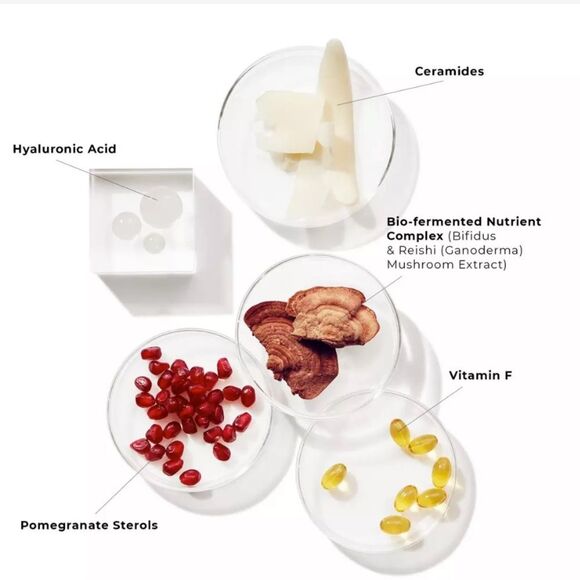 Ceramides

Hyaluronic Acid

Bio-fermented Nutrient Complex (Bifidus & Reishi (Ganoderma) Mushroom Extract)

Vitamin F

Pomegranate Sterols